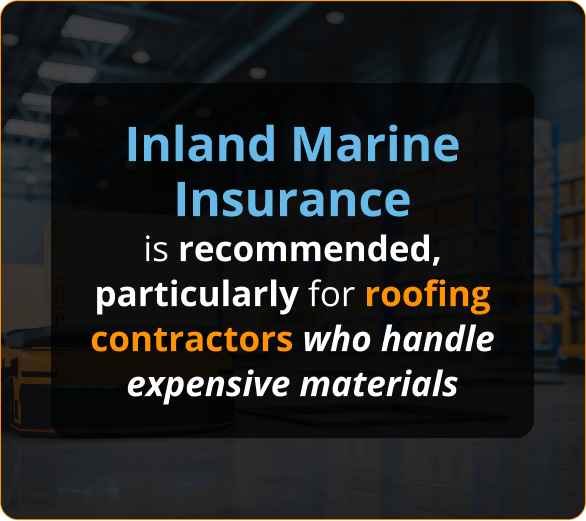 Inland Marine Insurance is recommended, particularly for roofing contractors who handle expensive materials