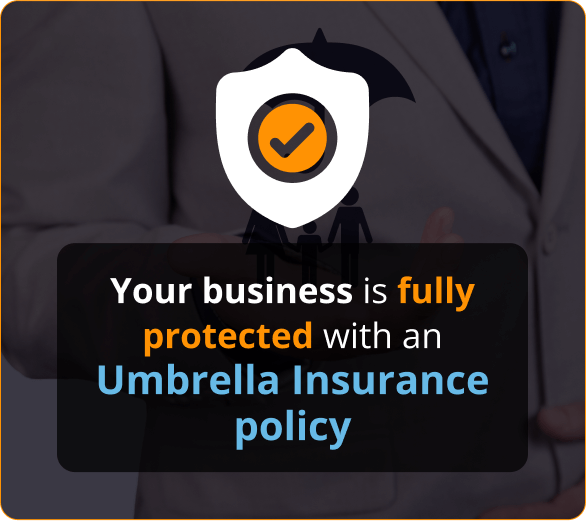 Your business is fully protected with an Umbrella Insurance policy