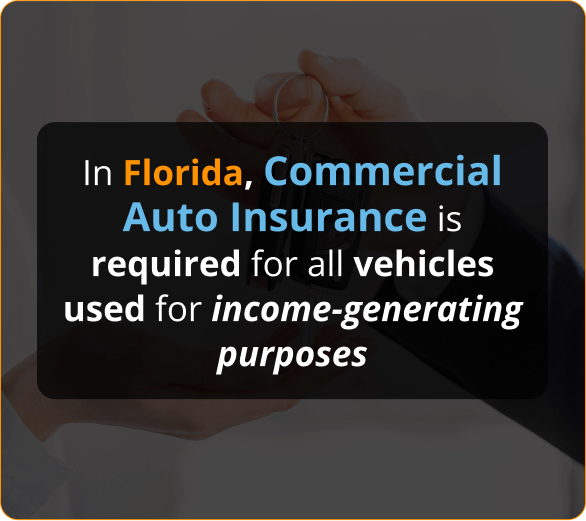 In Florida, Commercial Auto Insurance is required for all vehicles used for income-generating purposes