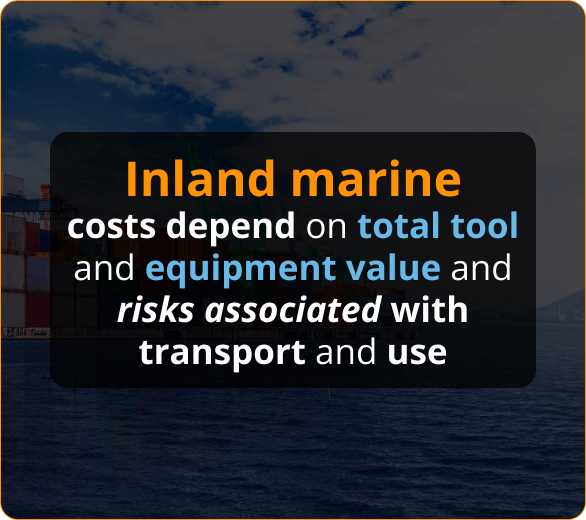 Inland marine costs depend on total tool and equipment value and risks associated with transport and use