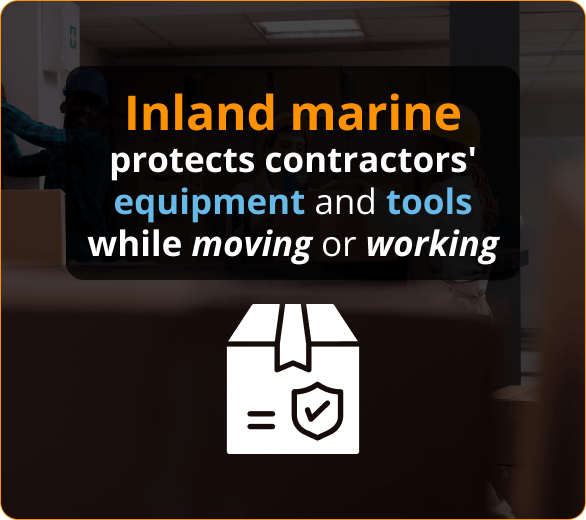 Inland marine protects contractors' equipment and tools while moving or working