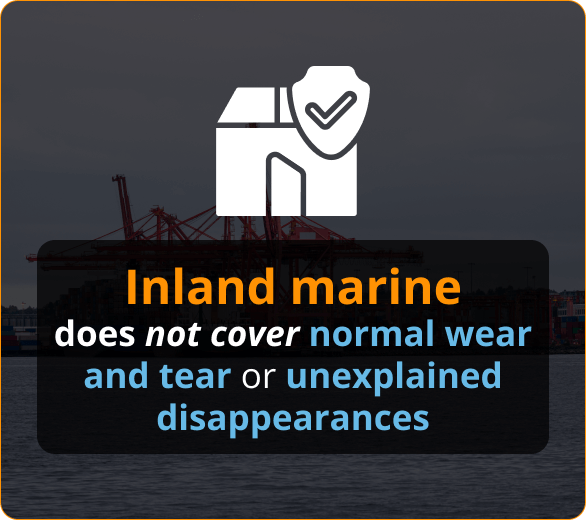 Inland marine

does not cover normal wear and tear or unexplained disappearances