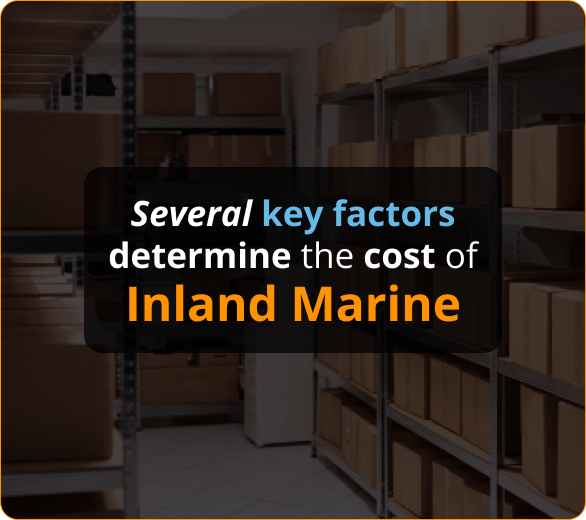 Several key factors determine the cost of Inland Marine