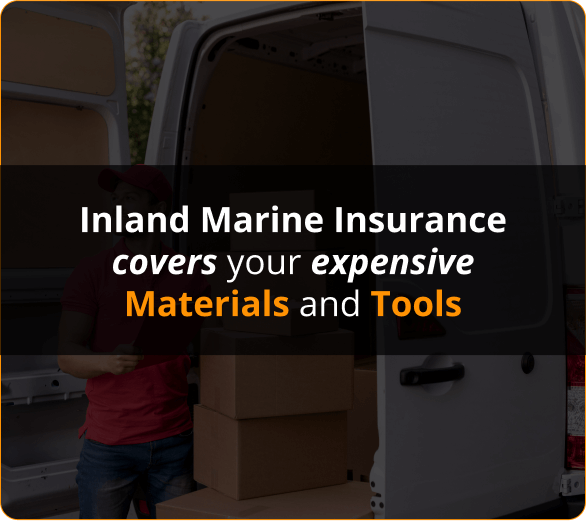 Inland Marine Insurance covers your expensive Materials and Tools