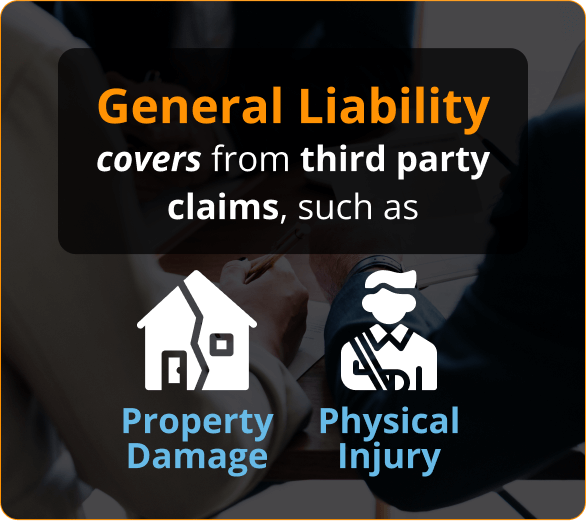 General Liability

covers from third party claims, such as

Property Damage

Physical Injury