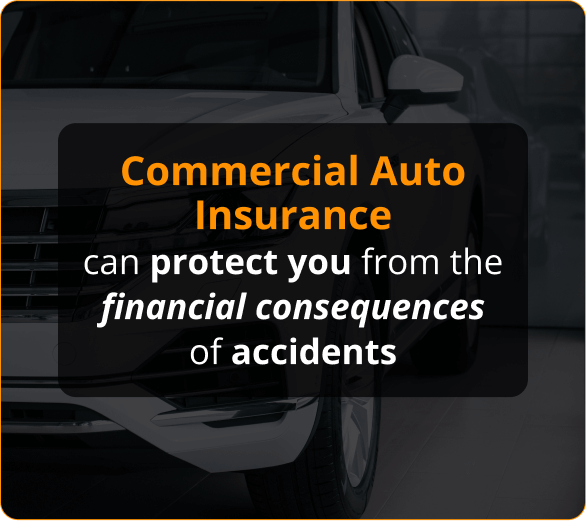 Commercial Auto Insurance

can protect you from the financial consequences of accidents