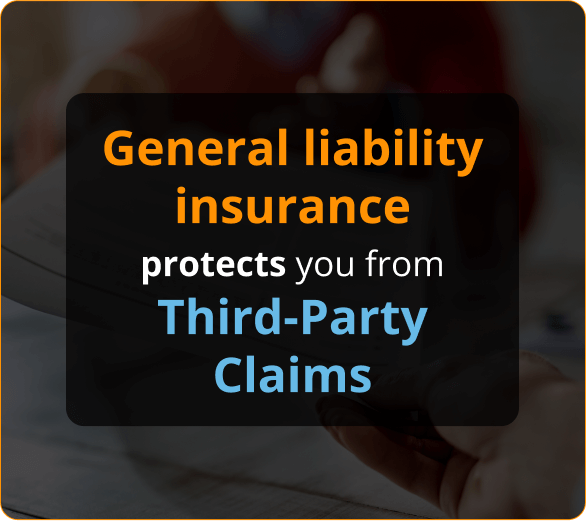 General liability insurance

protects you from

Third-Party Claims