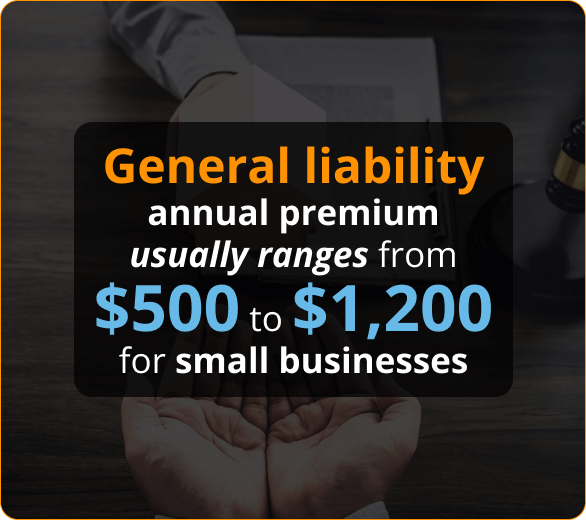 General liability annual premium usually ranges from \$500 to \$1,200 for small businesses