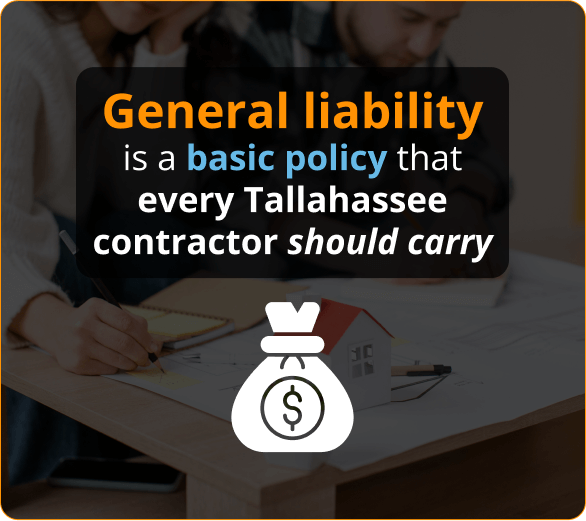 General liability is a basic policy that every Tallahassee contractor should carry

$