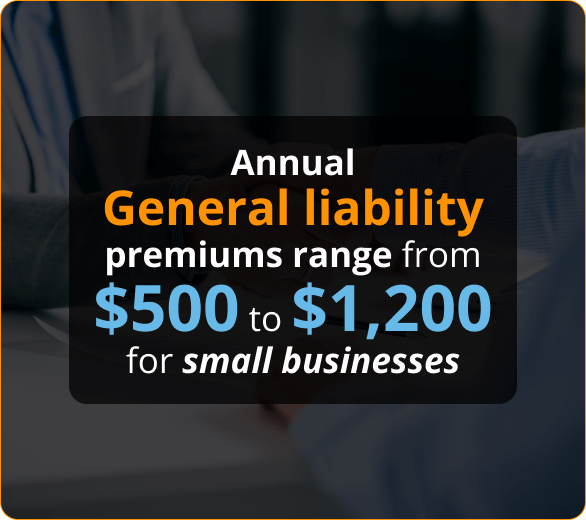 Annual
General liability
premiums range from
\$500 to \$1,200
for small businesses