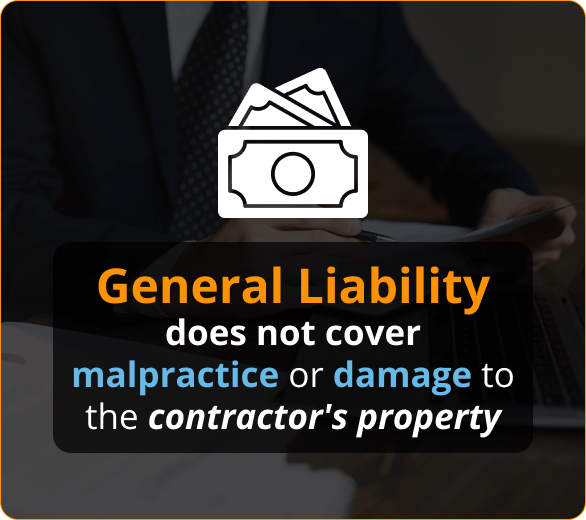 General Liability does not cover malpractice or damage to the contractor's property