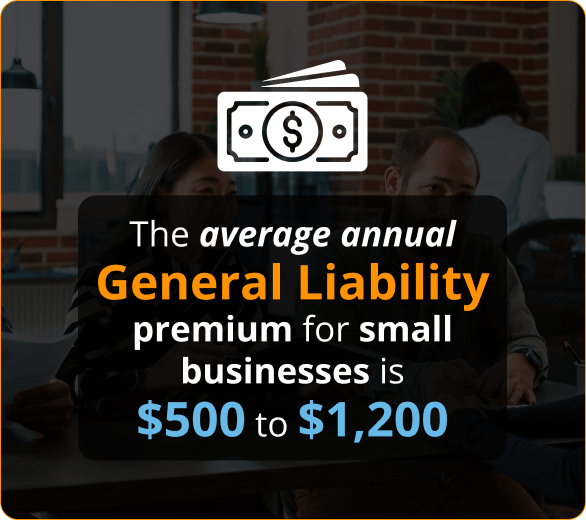 The average annual General Liability premium for small businesses is \$500 to \$1,200