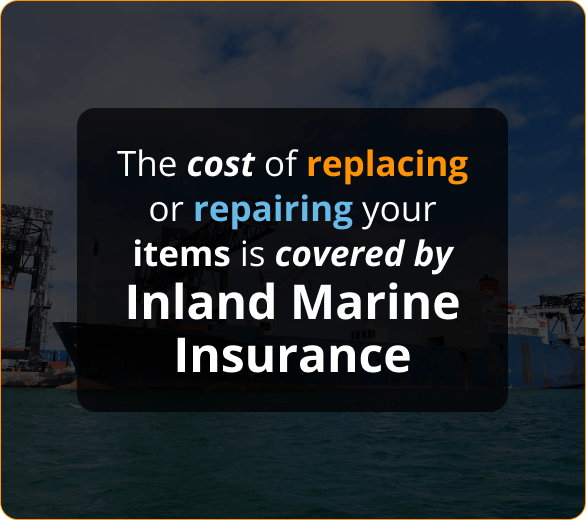 The cost of replacing or repairing your items is covered by Inland Marine Insurance