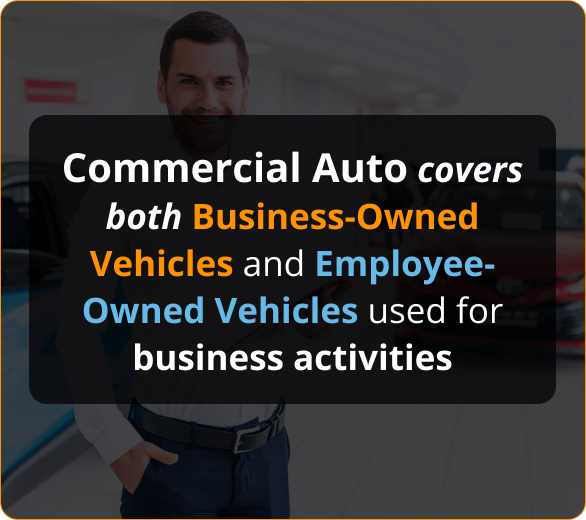 Commercial Auto covers both Business-Owned Vehicles and Employee-Owned Vehicles used for business activities