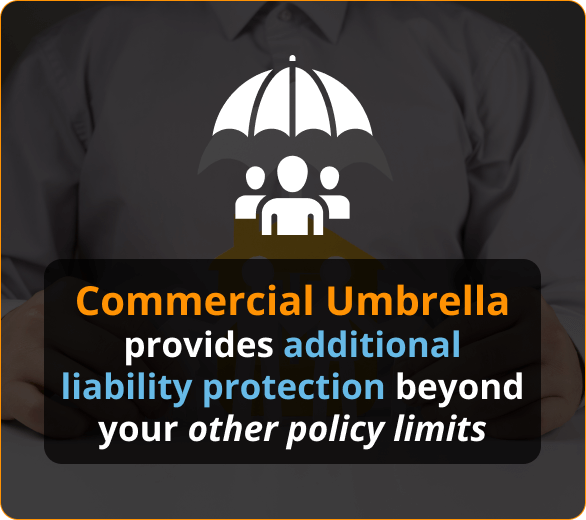 Commercial Umbrella provides additional liability protection beyond your other policy limits