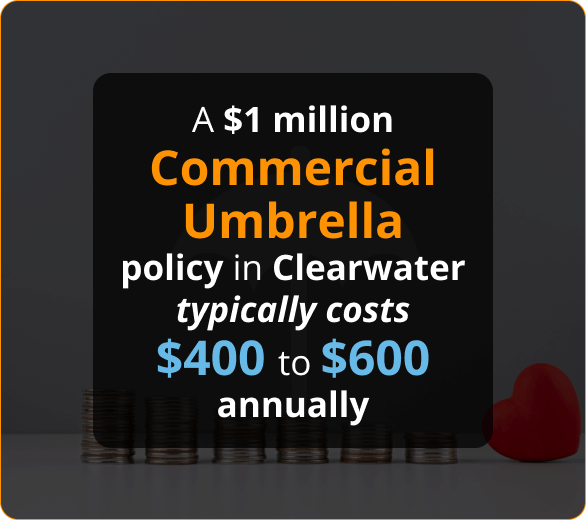 A \$1 million Commercial Umbrella policy in Clearwater typically costs \$400 to \$600 annually