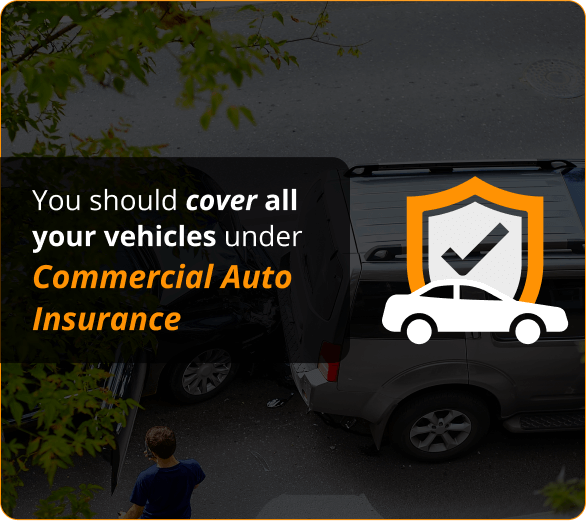 You should cover all your vehicles under Commercial Auto Insurance