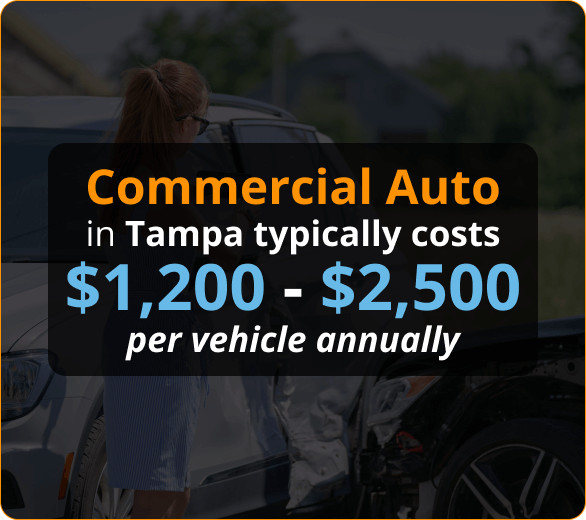 Commercial Auto
in Tampa typically costs
\$1,200 - \$2,500
per vehicle annually