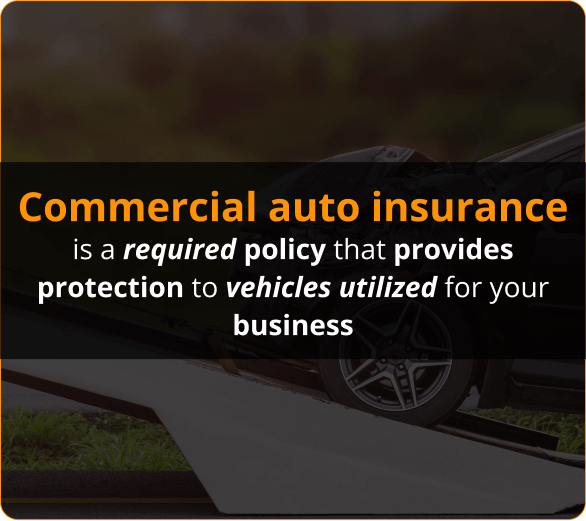 Commercial auto insurance

is a required policy that provides protection to vehicles utilized for your business