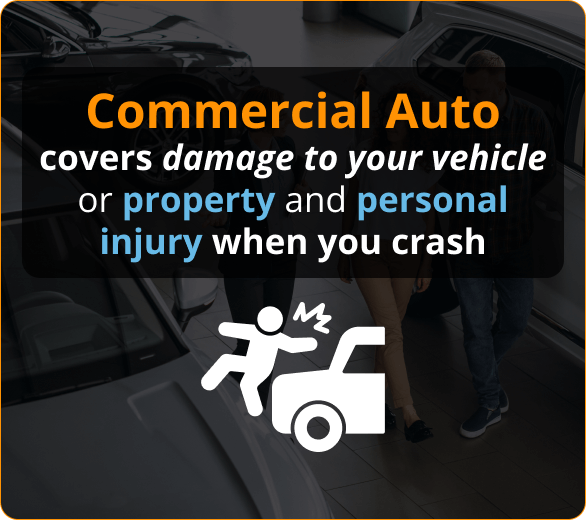 Commercial Auto
covers damage to your vehicle or property and personal injury when you crash