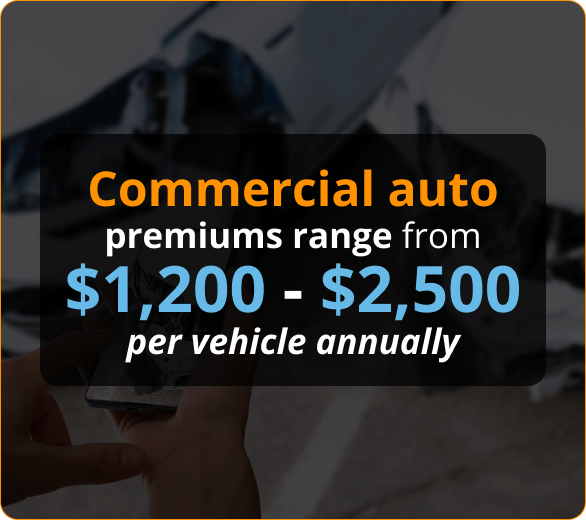 Commercial auto premiums range from \$1,200 - \$2,500 per vehicle annually