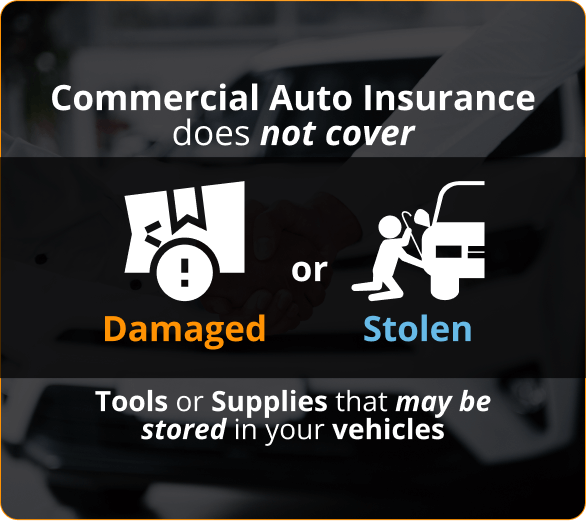 Commercial Auto Insurance does not cover

Damaged or Stolen

Tools or Supplies that may be stored in your vehicles