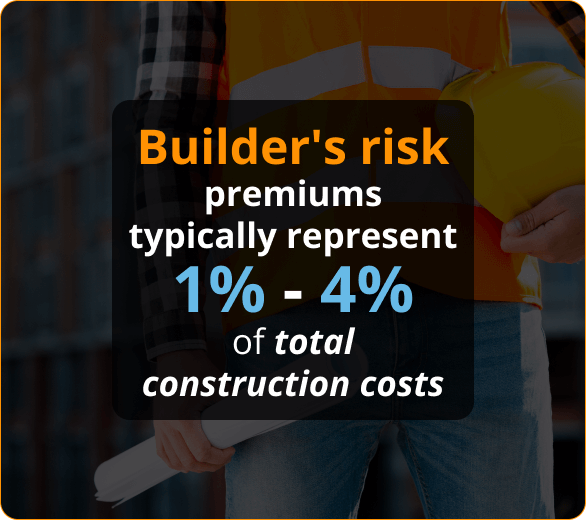 Builder's risk premiums typically represent 1% - 4% of total construction costs