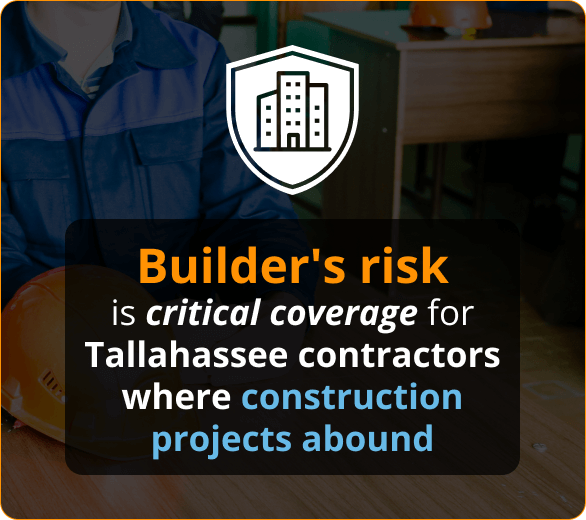 Builder's risk is critical coverage for Tallahassee contractors where construction projects abound