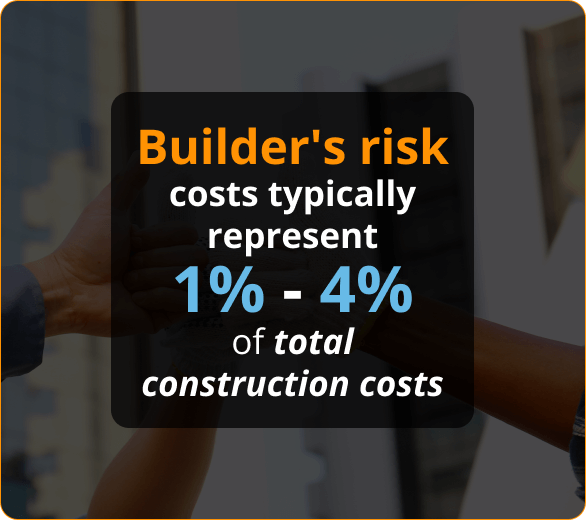 Builder's risk costs typically represent 1% - 4% of total construction costs