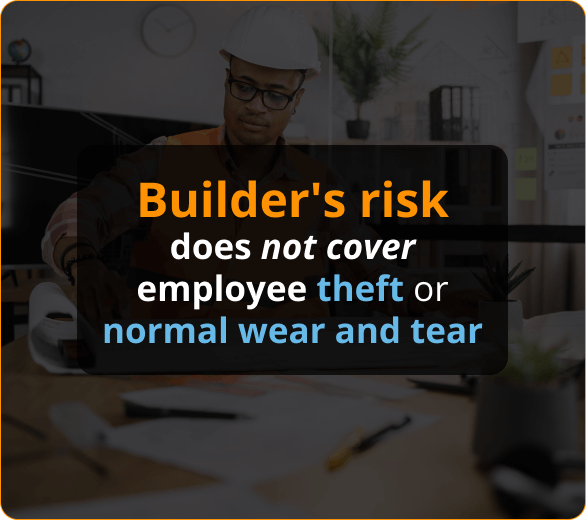 Builder's risk
does not cover employee theft or normal wear and tear