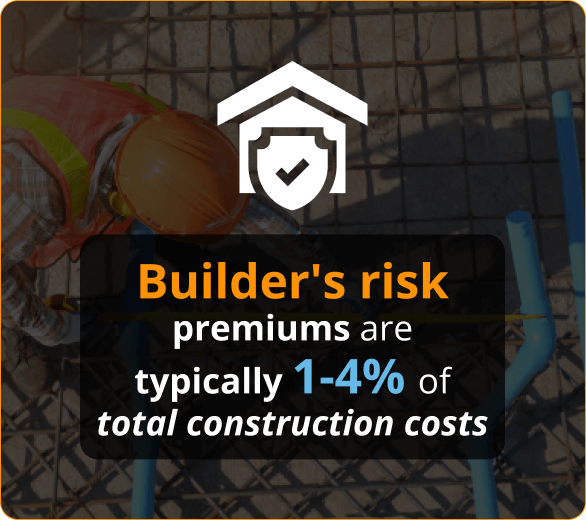 Builder's risk
premiums are typically 1-4% of total construction costs