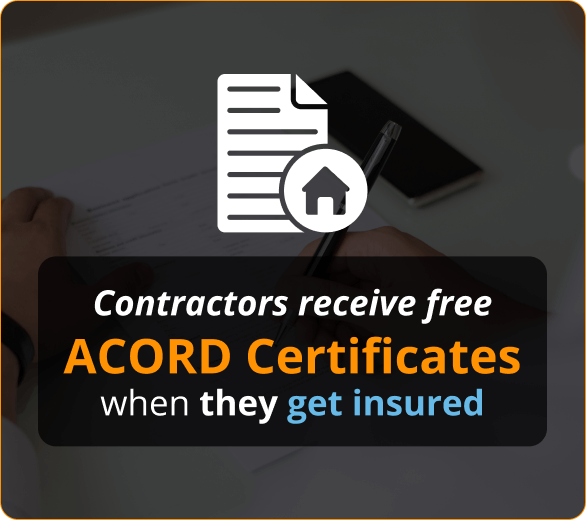 Contractors receive free
ACORD Certificates
when they get insured