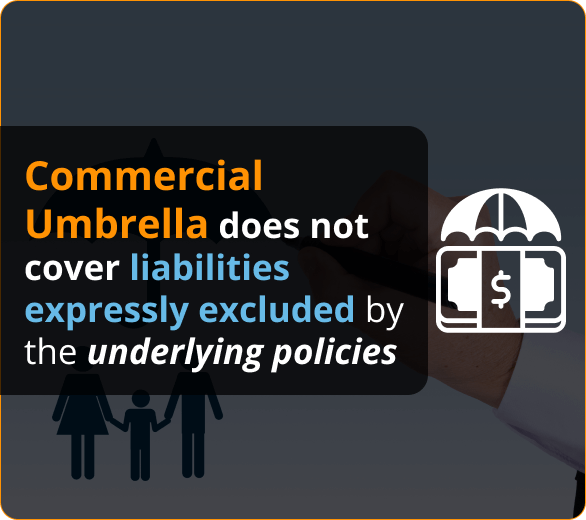 Commercial Umbrella does not cover liabilities expressly excluded by the underlying policies

$