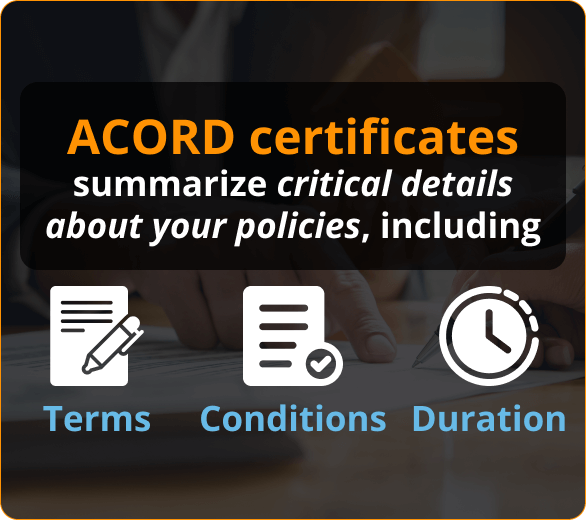 ACORD certificates summarize critical details about your policies, including

Terms

Conditions

Duration