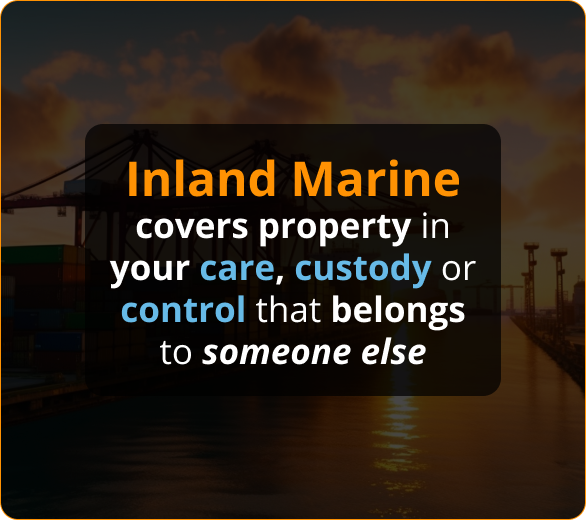 Inland Marine

covers property in your care, custody or control that belongs to someone else