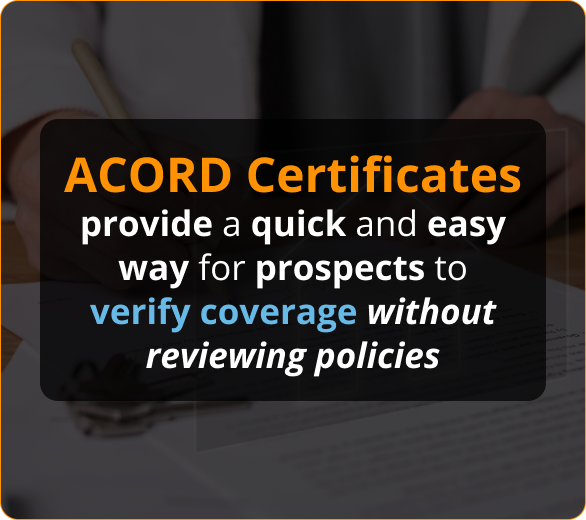 ACORD Certificates

provide a quick and easy way for prospects to verify coverage without reviewing policies