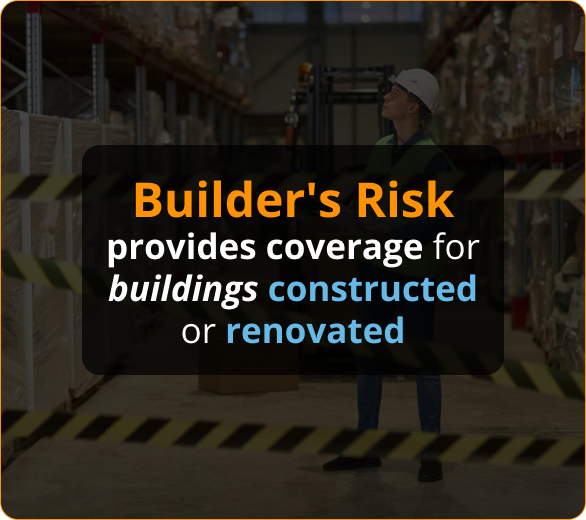 Builder's Risk provides coverage for buildings constructed or renovated