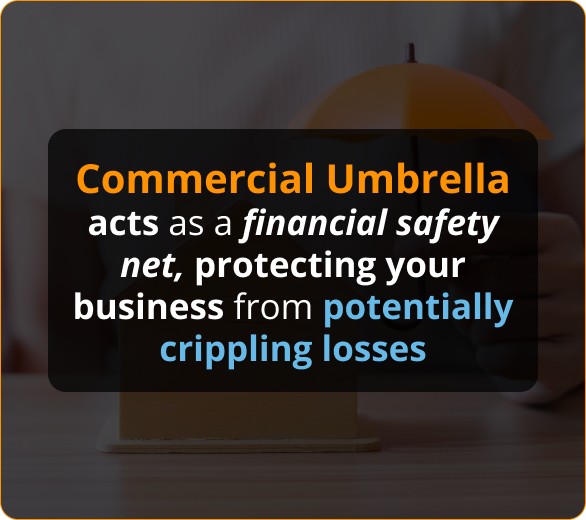 Commercial Umbrella acts as a financial safety net, protecting your business from potentially crippling losses