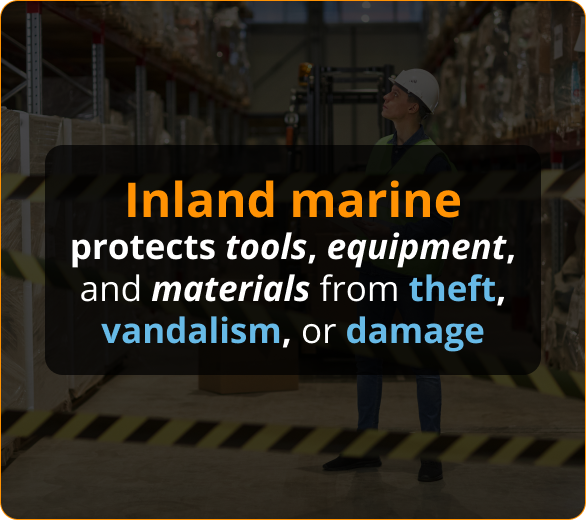 Inland marine
protects tools, equipment, and materials from theft, vandalism, or damage