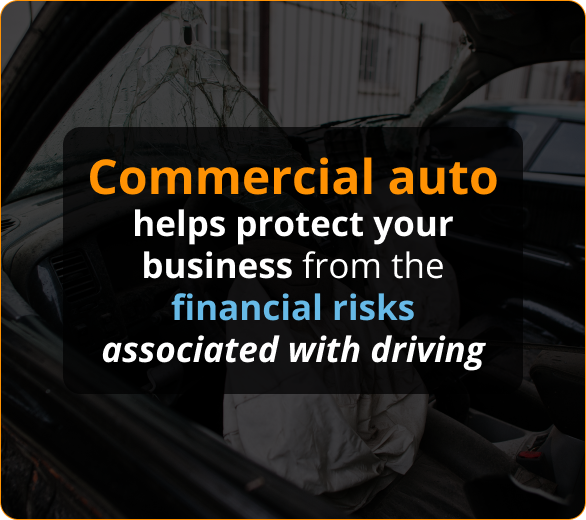 Commercial auto helps protect your business from the financial risks associated with driving